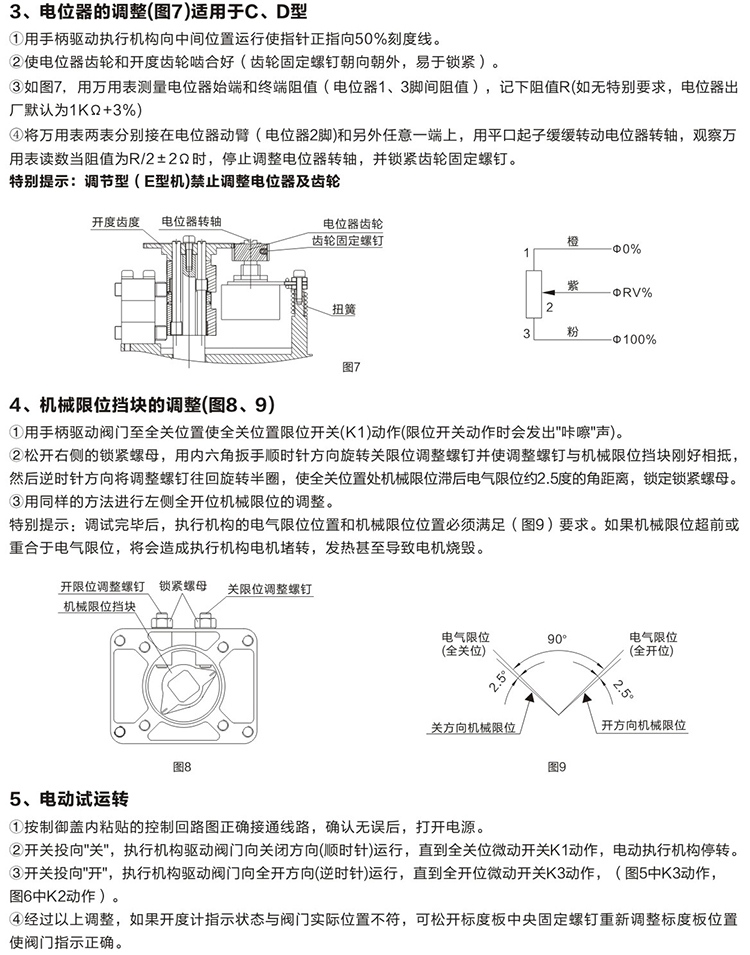 3、电位器的调整(图7)适用于C、D型

①用手柄驱动执行机构向中间位置运行使指针正指向50%刻度线。

②使电位器齿轮和开度齿轮啮合好（齿轮固定螺钉朝向朝外，易于锁紧）。

③如图7，用万用表测量电位器始端和终端阻值（电位器1、3脚间阻值），记下阻值R(如无特别要求，电位器出厂默认为1KΩ+3%)

④将万用表两表分别接在电位器动臂（电位器2脚)和另外任意一端上，用平口起子缓缓转动电位器转轴，观察万用表读数当阻值为R/2±2Ω时，停止调整电位器转轴，并锁紧齿轮固定螺钉。

特别提示：调节型（E型机)禁止调整电位器及齿轮

开度齿度 电位器转轴 电位器齿轮 齿轮固定螺钉 扭簧

图7

1 橙 Φ0%
紫 ΦRV%
2
3 粉 Φ100%

4、机械限位挡块的调整(图8、9)

①用手柄驱动阀门至全关位置使全关位置限位开关(K1)动作(限位开关动作时会发出"咔嚓"声)。

②松开右侧的锁紧螺母，用内六角扳手顺时针方向旋转关限位调整螺钉并使调整螺钉与机械限位挡块刚好相抵，然后逆时针方向将调整螺钉往回旋转半圈，使全关位置处机械限位滞后电气限位约2.5度的角距离，锁定锁紧螺母。

③用同样的方法进行左侧全开位机械限位的调整。

特别提示：调试完毕后，执行机构的电气限位位置和机械限位位置必须满足（图9）要求。如果机械限位超前或重合于电气限位，将会造成执行机构电机堵转，发热甚至导致电机烧毁。

开限位调整螺钉 锁紧螺母 关限位调整螺钉
机械限位挡块

图8

电气限位 (全关位) 90° 电气限位 (全开位)
2.5° 2.5°
关方向机械限位 开方向机械限位

图9

5、电动试运转

①按制御盖内粘贴的控制回路图正确接通线路，确认无误后，打开电源。

②开关投向"关"，执行机构驱动阀门向关闭方向(顺时针)运行，直到全关位微动开关K1动作，电动执行机构停转。

③开关投向"开"，执行机构驱动阀门向全开方向(逆时针)运行，直到全开位微动开关K3动作，（图5中K3动作，图6中K2动作）。

④经过以上调整，如果开度计指示状态与阀门实际位置不符，可松开标度板中央固定螺钉重新调整标度板位置使阀门指示正确。